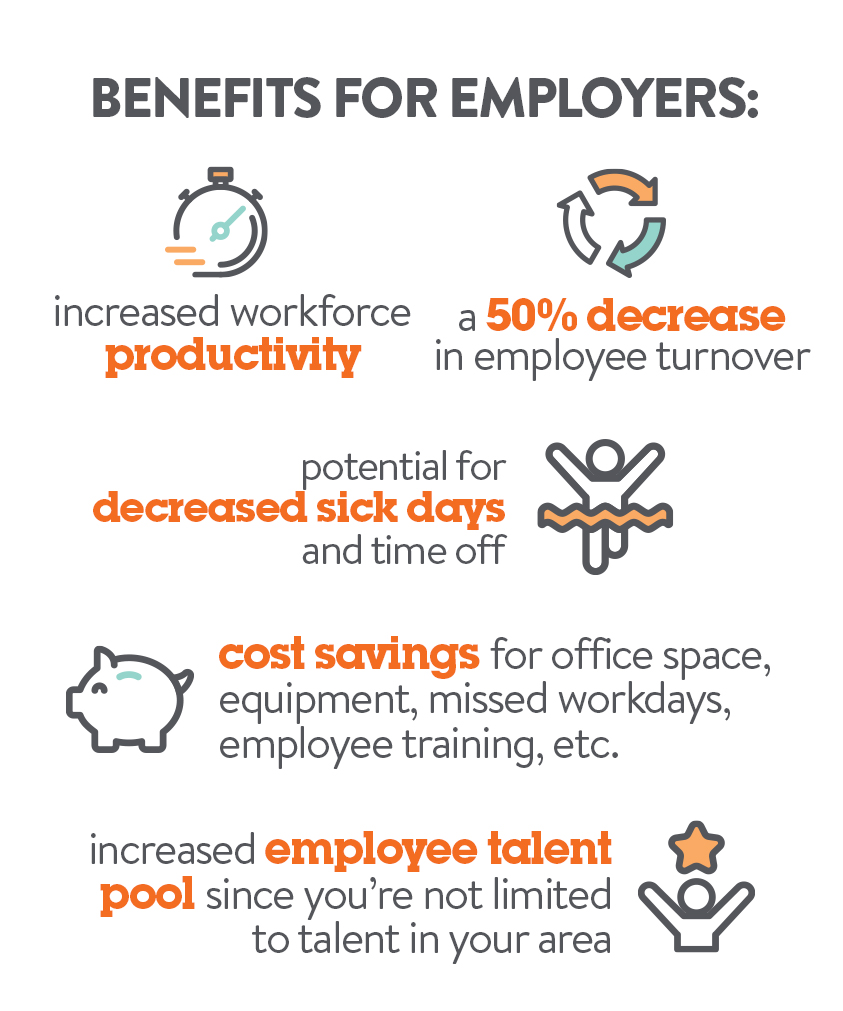 BENEFITS FOR EMPLOYERS:

increased workforce productivity

a 50% decrease in employee turnover

potential for decreased sick days and time off

cost savings for office space, equipment, missed workdays, employee training, etc.

increased employee talent pool since you're not limited to talent in your area